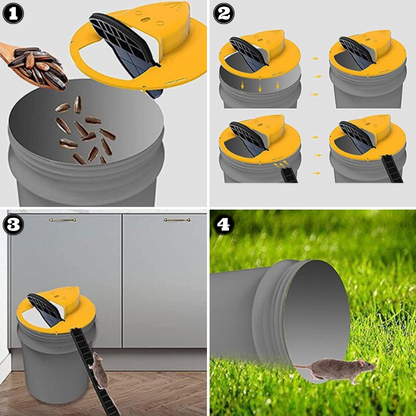 1

2

3

4