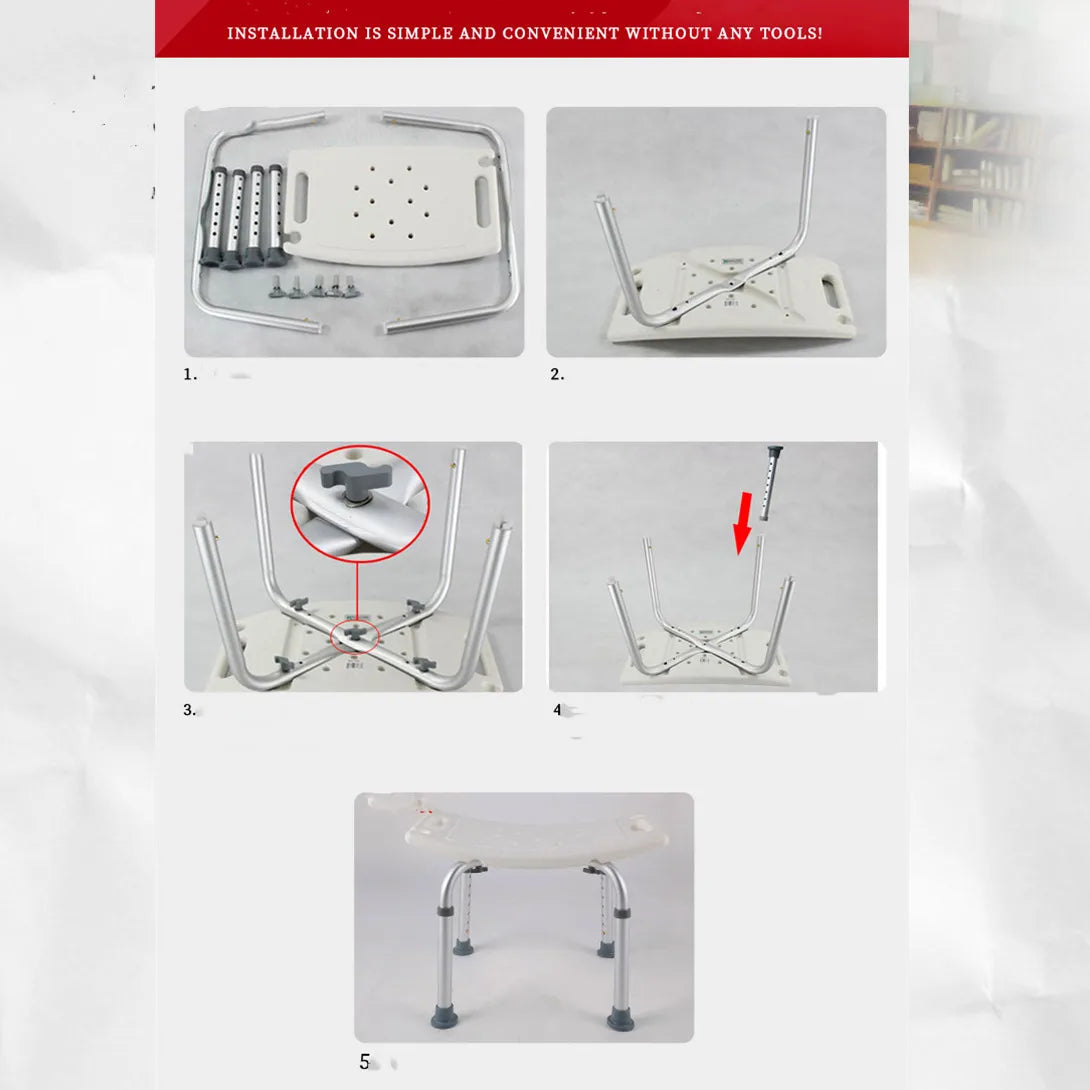 INSTALLATION IS SIMPLE AND CONVENIENT WITHOUT ANY TOOLS!

1.

2.

3.

4

5