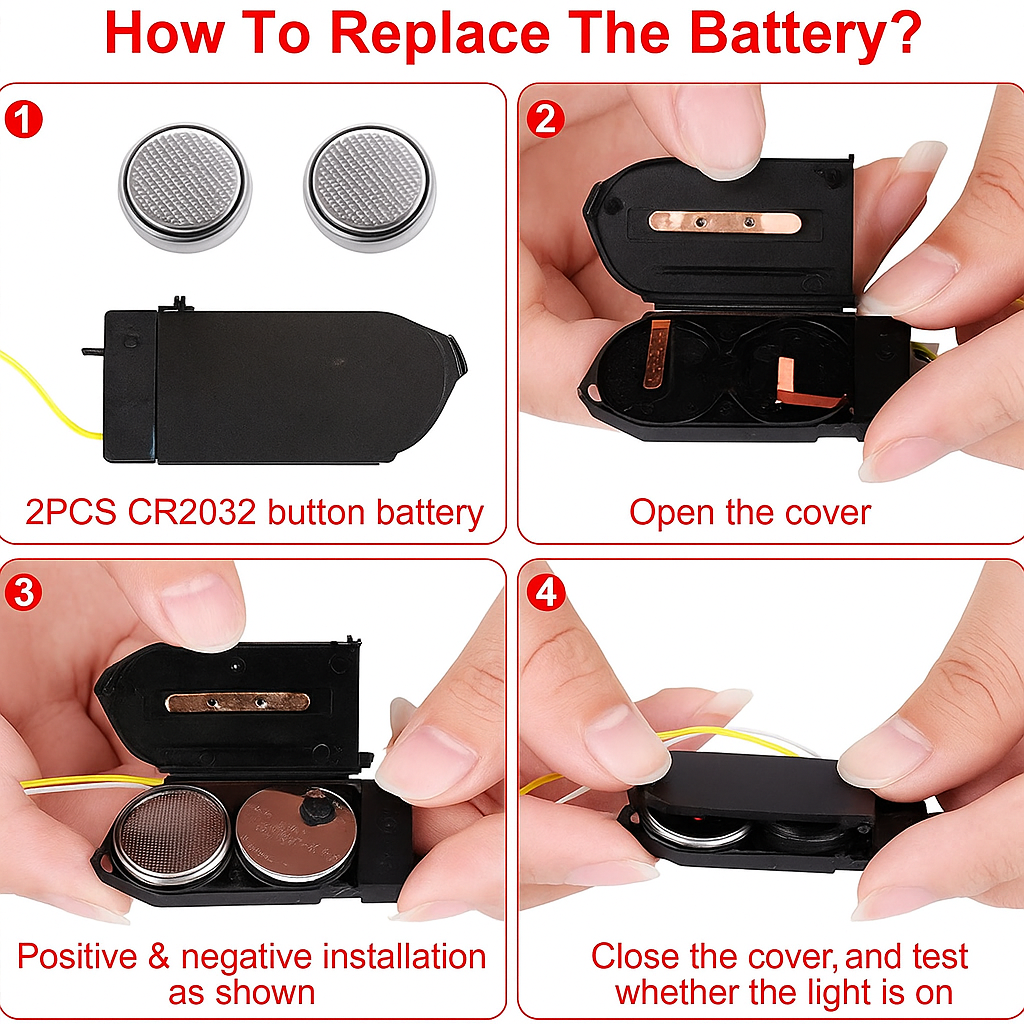 How To Replace The Battery?

1

2PCS CR2032 button battery

2

Open the cover

3

Positive & negative installation as shown

4

Close the cover, and test whether the light is on