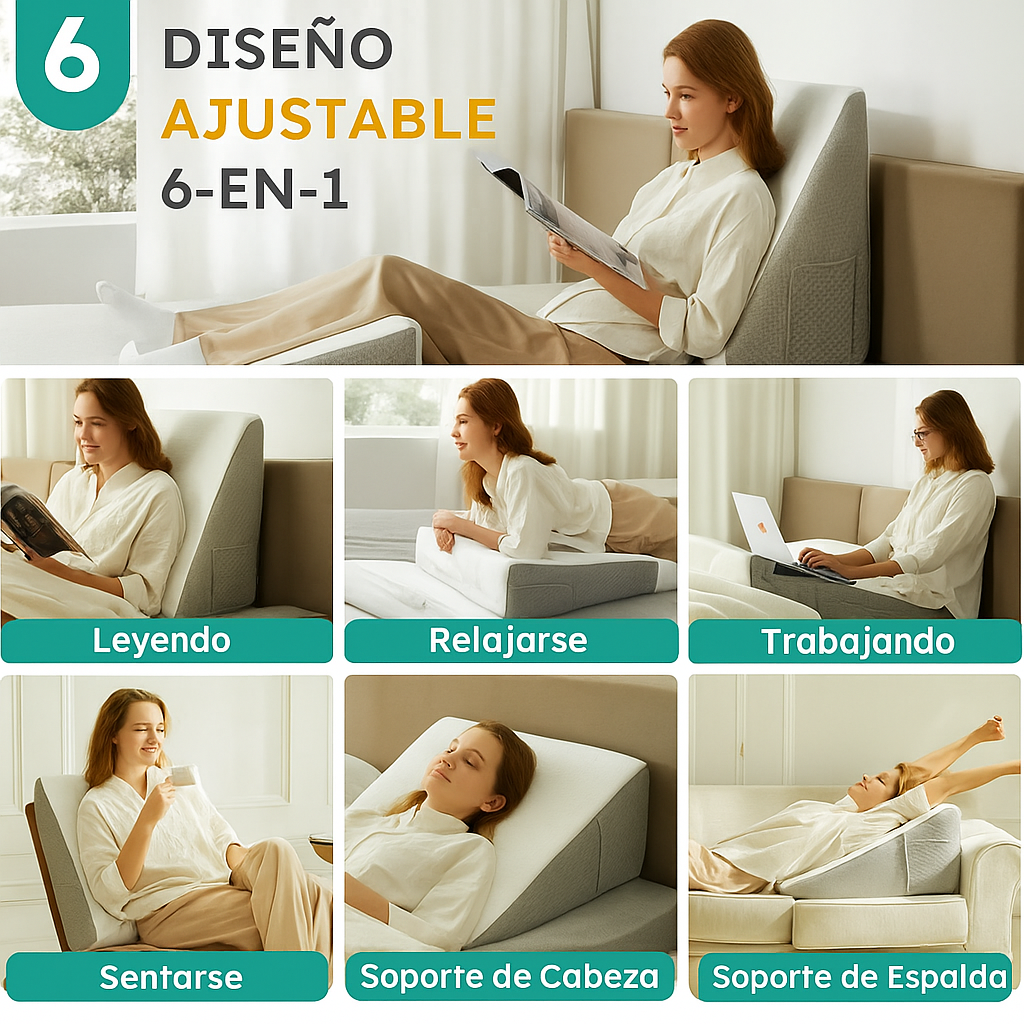 6

DISEÑO
AJUSTABLE
6-EN-1

Leyendo

Relajarse

Trabajando

Sentarse

Soporte de Cabeza

Soporte de Espalda