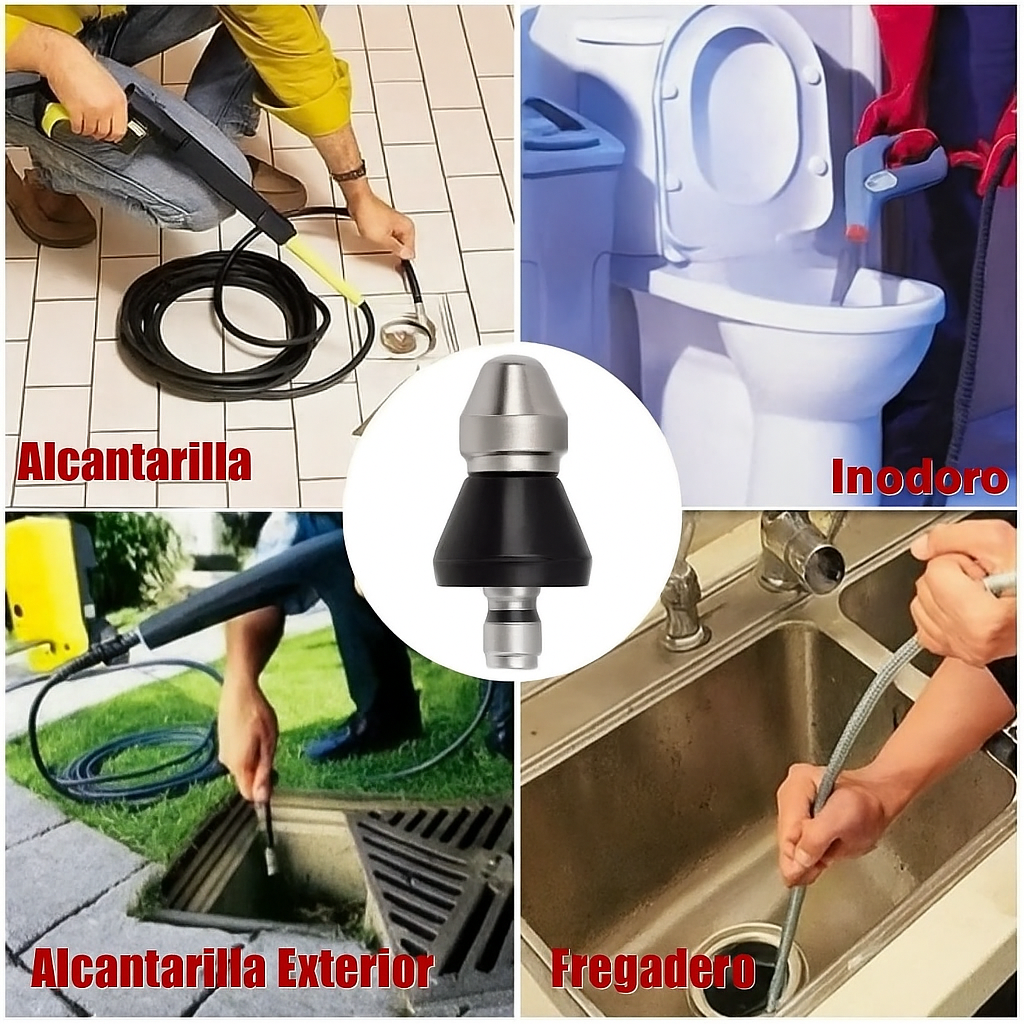 Alcantarilla

Inodoro

Alcantarilla Exterior

Fregadero