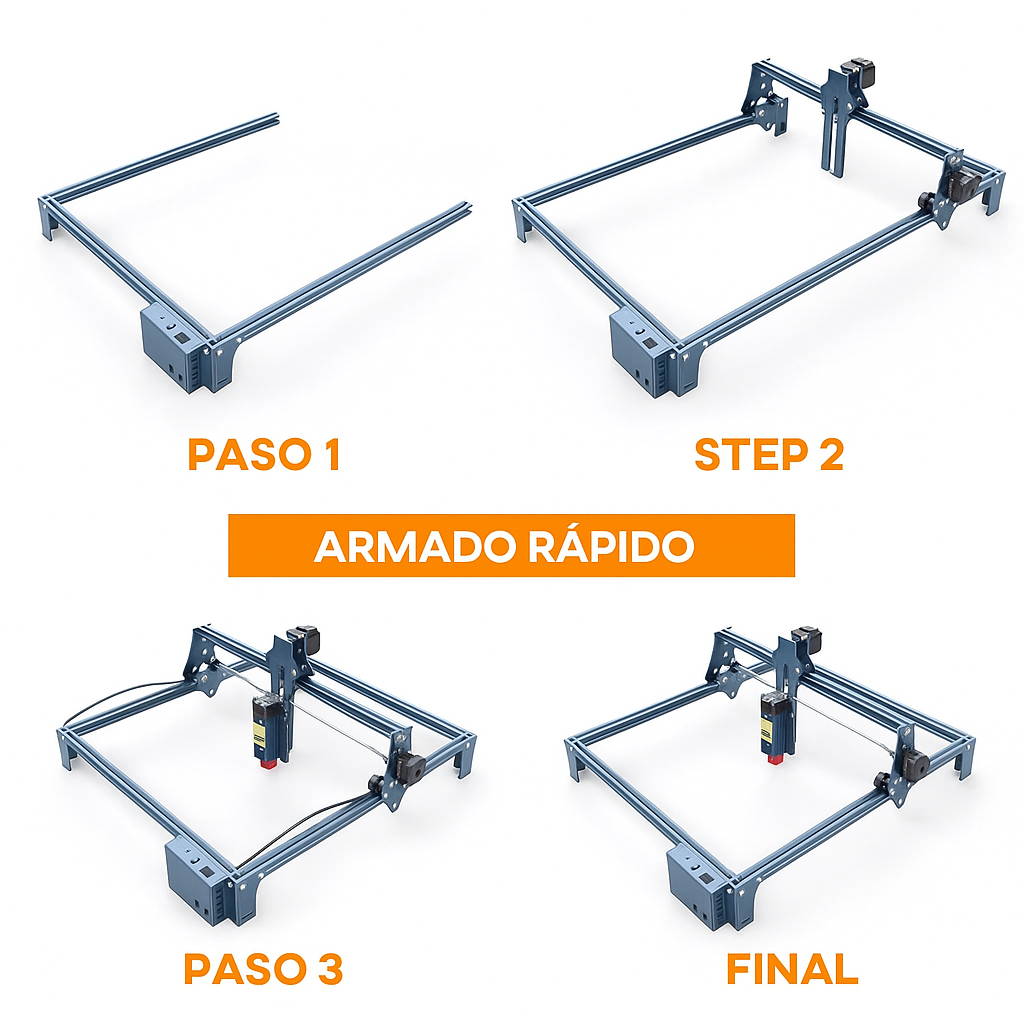 PASO 1

STEP 2

ARMADO RÁPIDO

PASO 3

FINAL