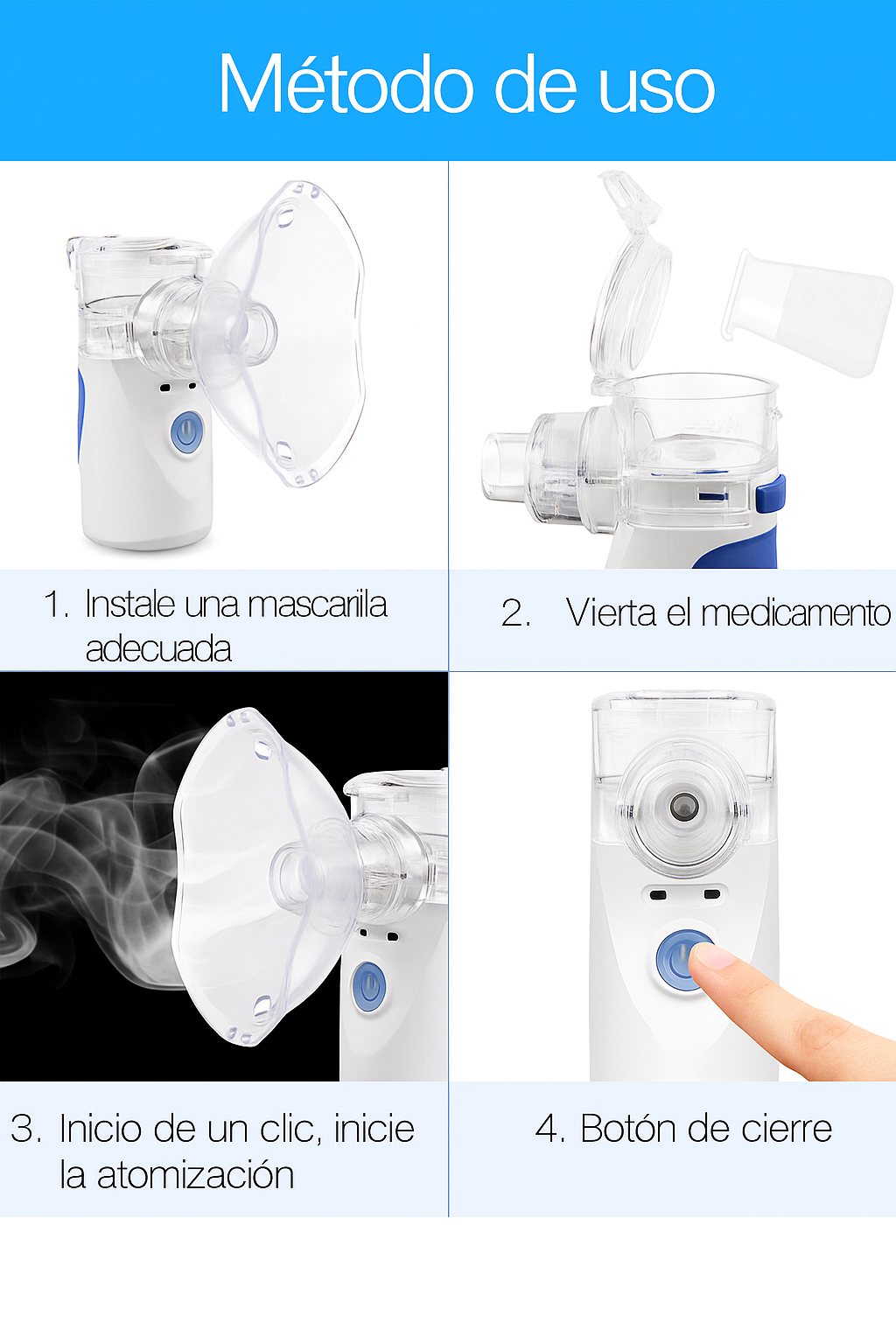 Método de uso

1. Instale una mascarilla adecuada

2. Vierta el medicamento

3. Inicio de un clic, inicie la atomización

4. Botón de cierre