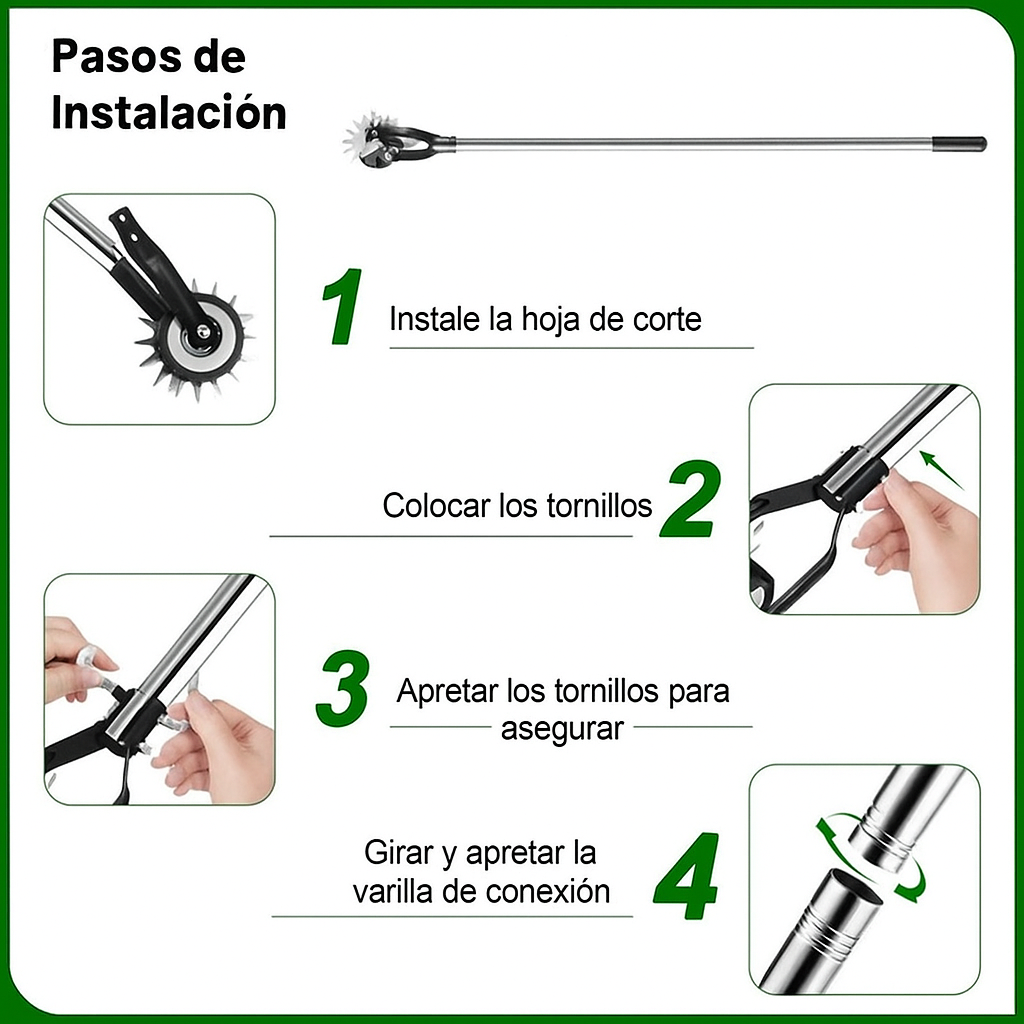 Pasos de Instalación

1 Instale la hoja de corte

Colocar los tornillos 2

3 Apretar los tornillos para asegurar

Girar y apretar la varilla de conexión 4