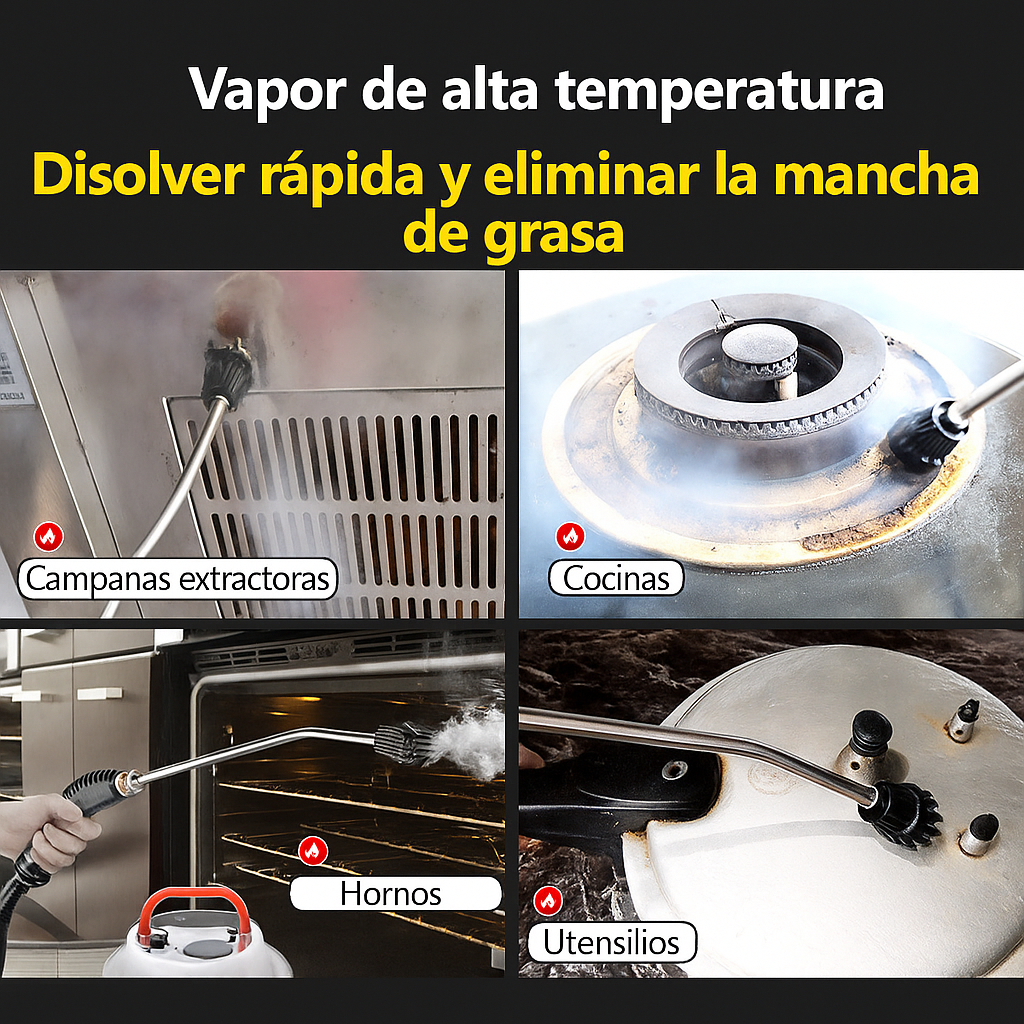 Vapor de alta temperatura

Disolver rápida y eliminar la mancha de grasa

Campanas extractoras

Cocinas

Hornos

Utensilios