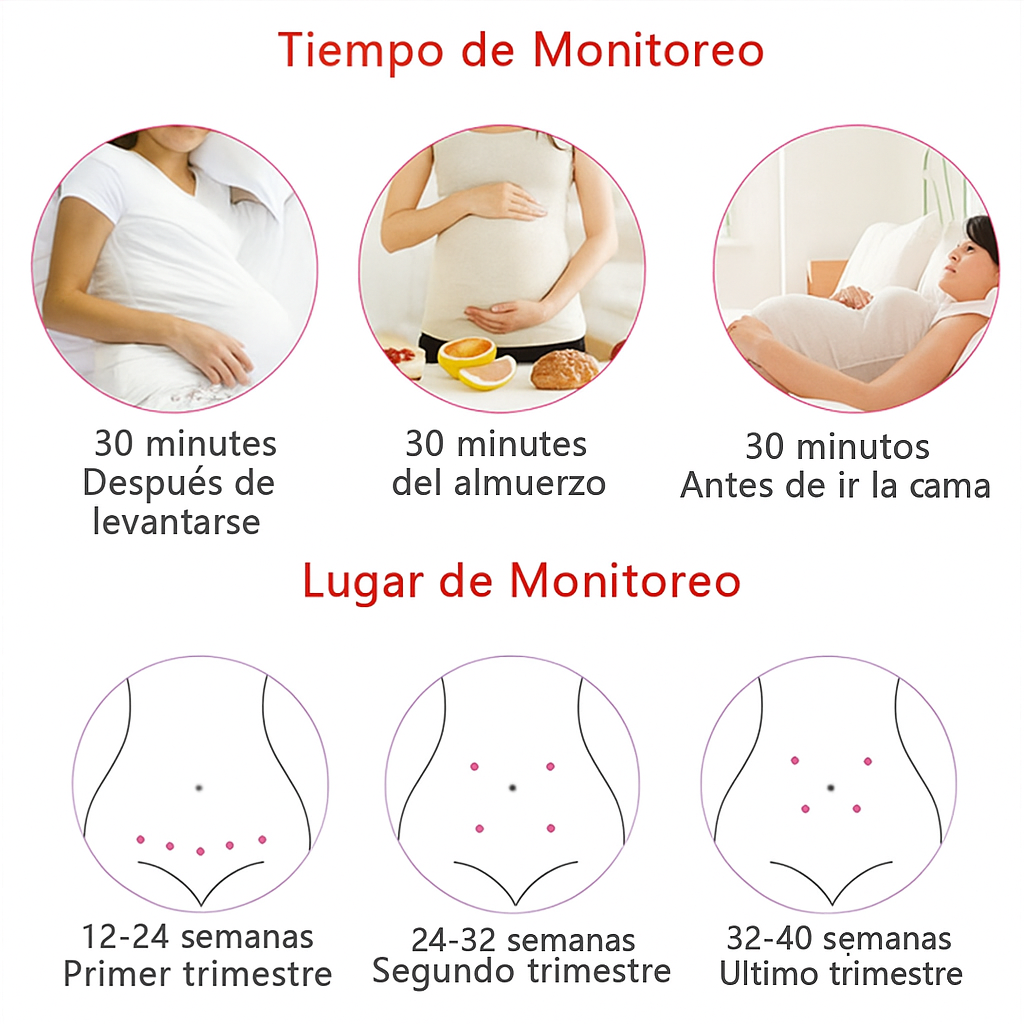 Tiempo de Monitoreo

30 minutes
Después de levantarse

30 minutes
del almuerzo

30 minutos
Antes de ir la cama

Lugar de Monitoreo

12-24 semanas
Primer trimestre

24-32 semanas
Segundo trimestre

32-40 semanas
Ultimo trimestre