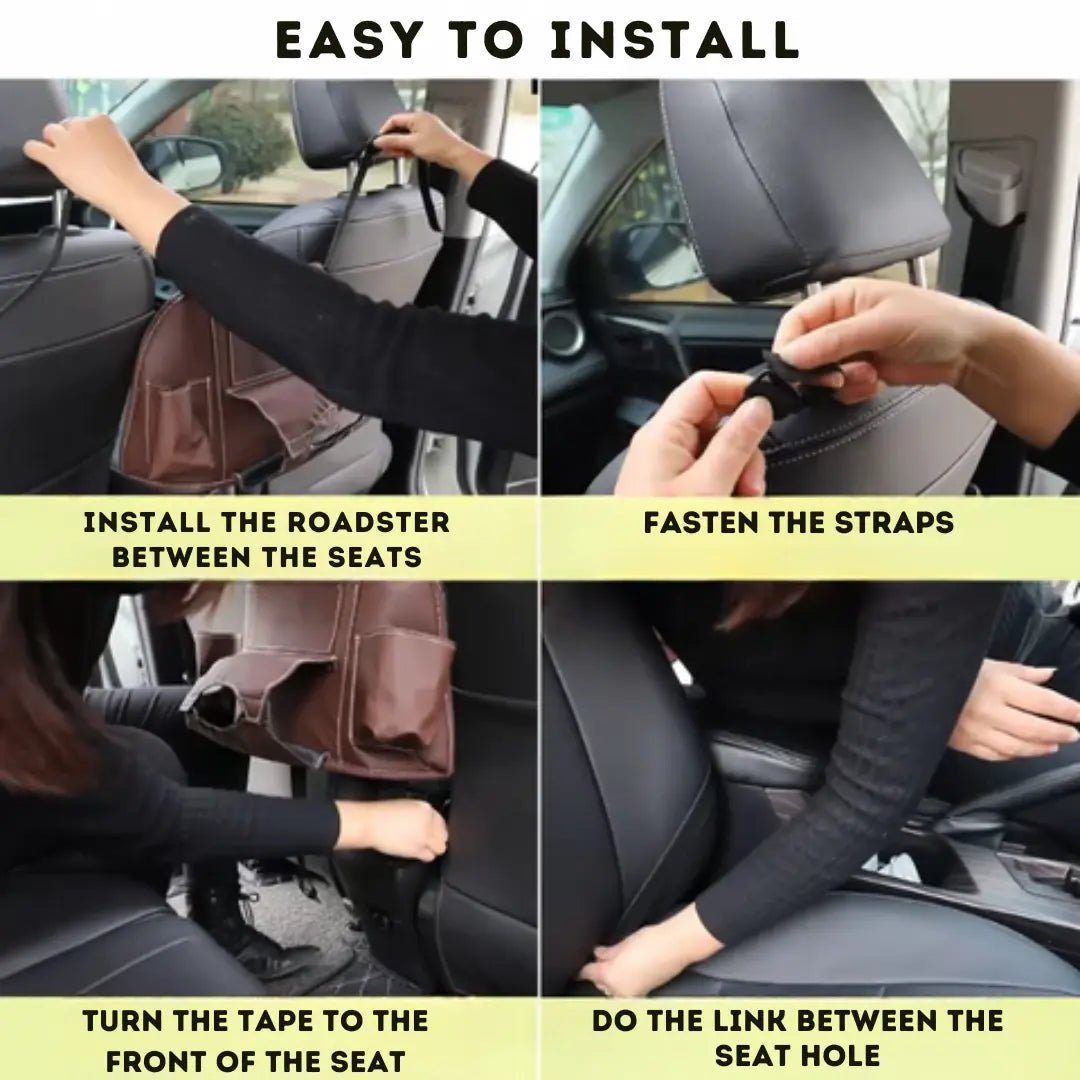 EASY TO INSTALL

INSTALL THE ROADSTER BETWEEN THE SEATS

FASTEN THE STRAPS

TURN THE TAPE TO THE FRONT OF THE SEAT

DO THE LINK BETWEEN THE SEAT HOLE