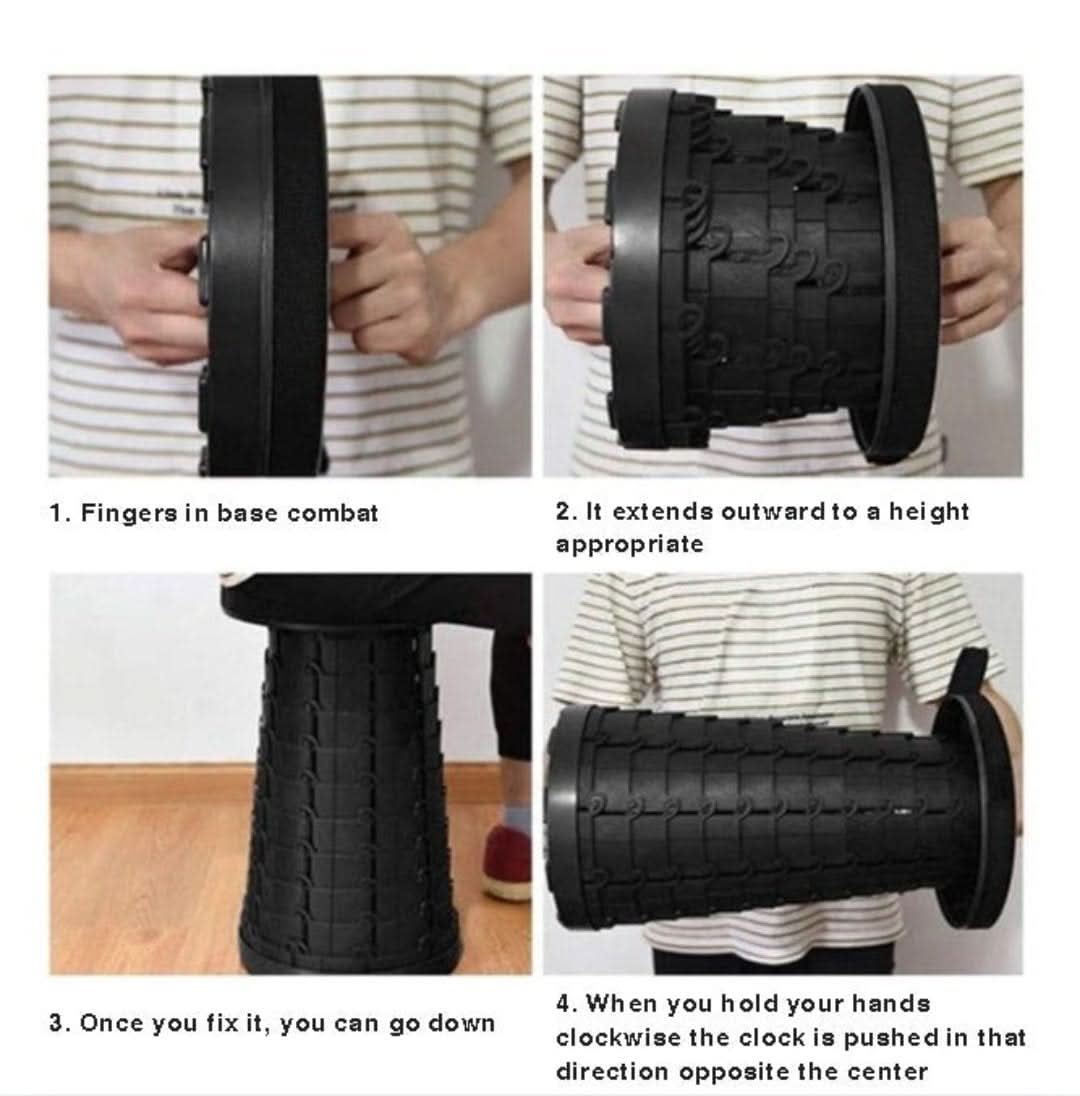 1. Fingers in base combat

2. It extends outward to a height appropriate

3. Once you fix it, you can go down

4. When you hold your hands clockwise the clock is pushed in that direction opposite the center