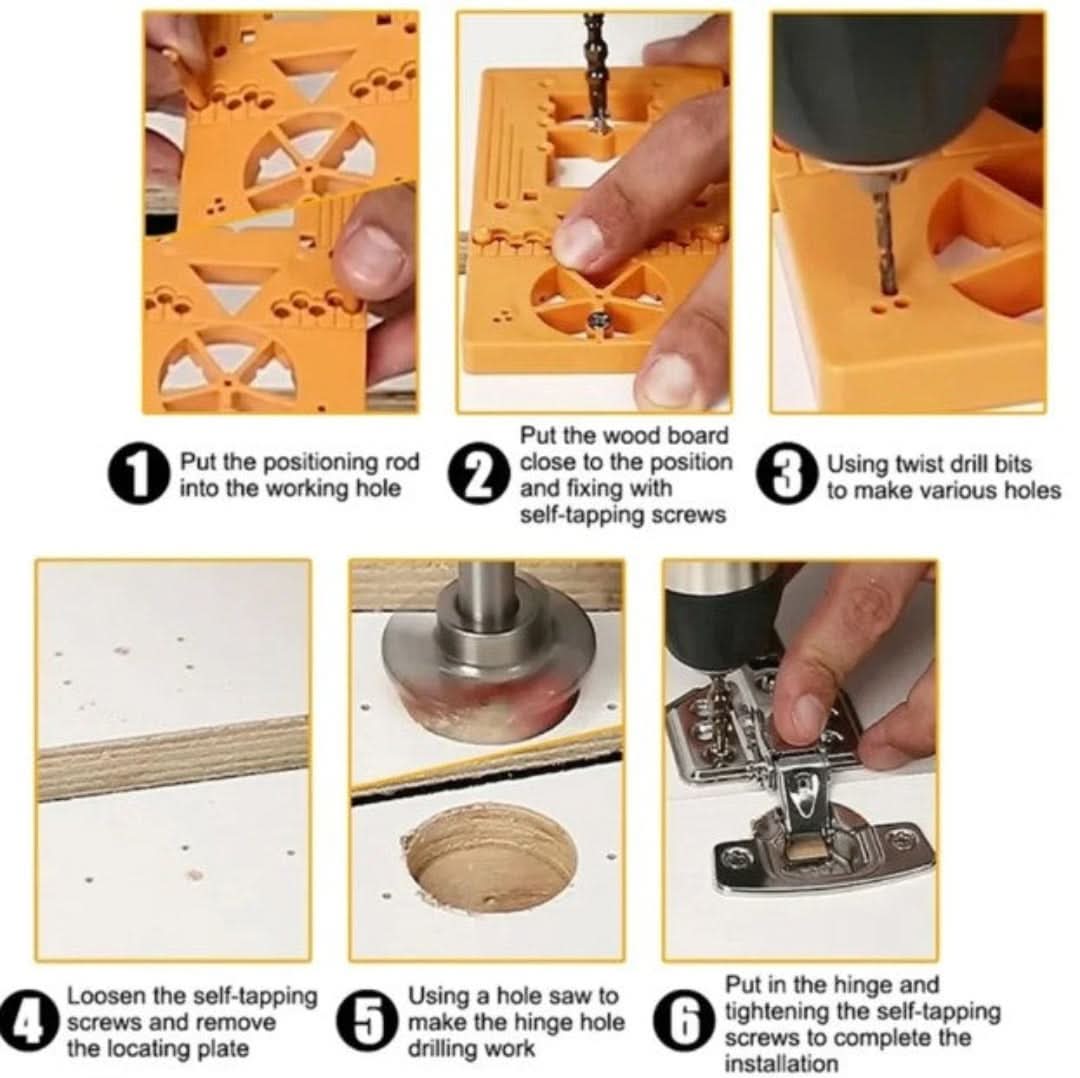 1 Put the positioning rod into the working hole

2 Put the wood board close to the position and fixing with self-tapping screws

3 Using twist drill bits to make various holes

4 Loosen the self-tapping screws and remove the locating plate

5 Using a hole saw to make the hinge hole drilling work

6 Put in the hinge and tightening the self-tapping screws to complete the installation