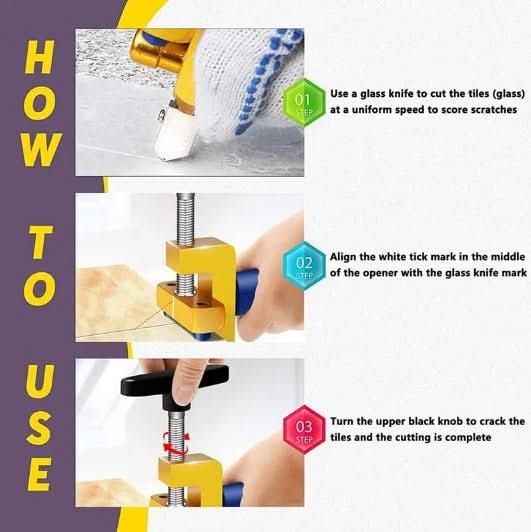 HOW TO USE

01 STEP
Use a glass knife to cut the tiles (glass) at a uniform speed to score scratches

02 STEP
Align the white tick mark in the middle of the opener with the glass knife mark

03 STEP
Turn the upper black knob to crack the tiles and the cutting is complete