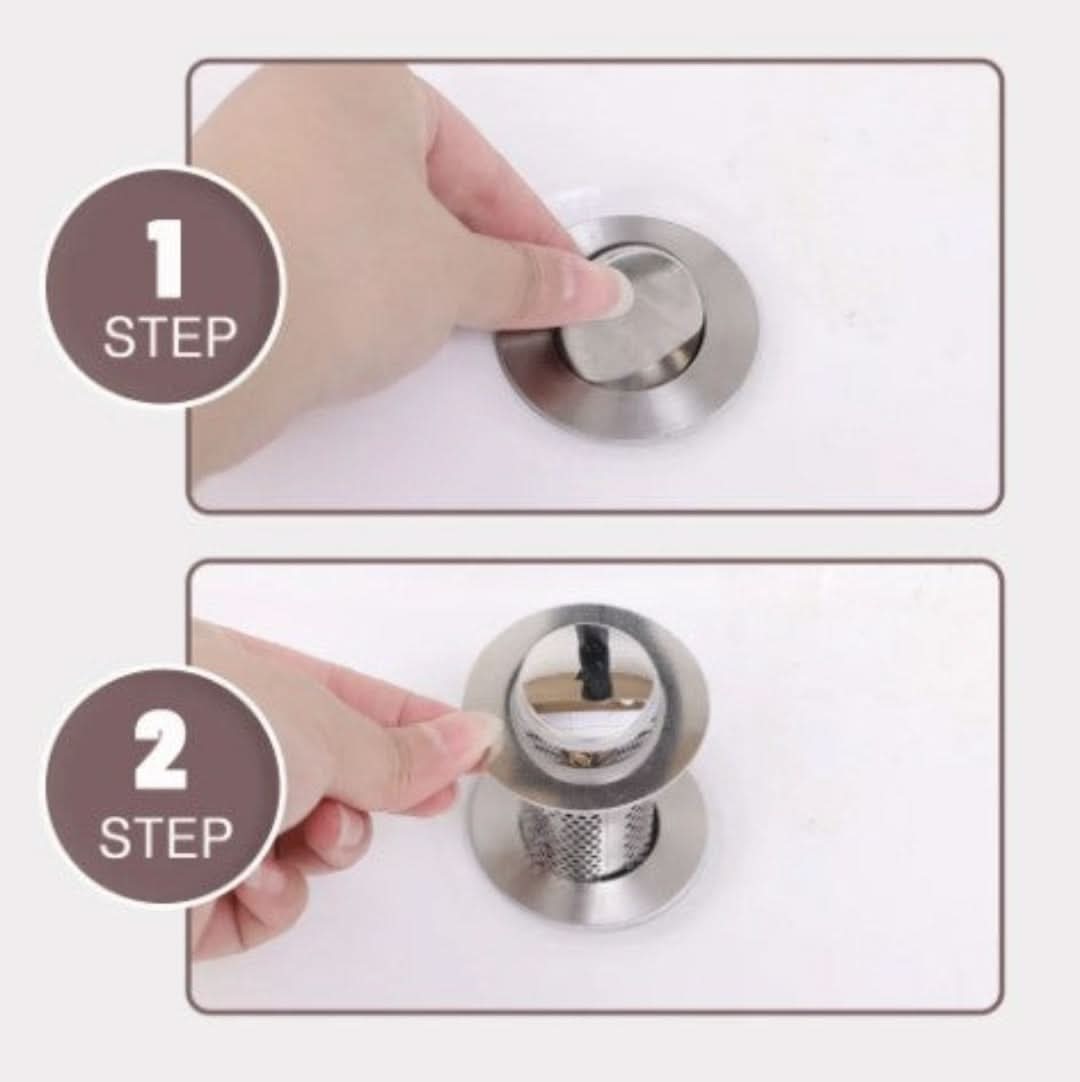 1
STEP

2
STEP