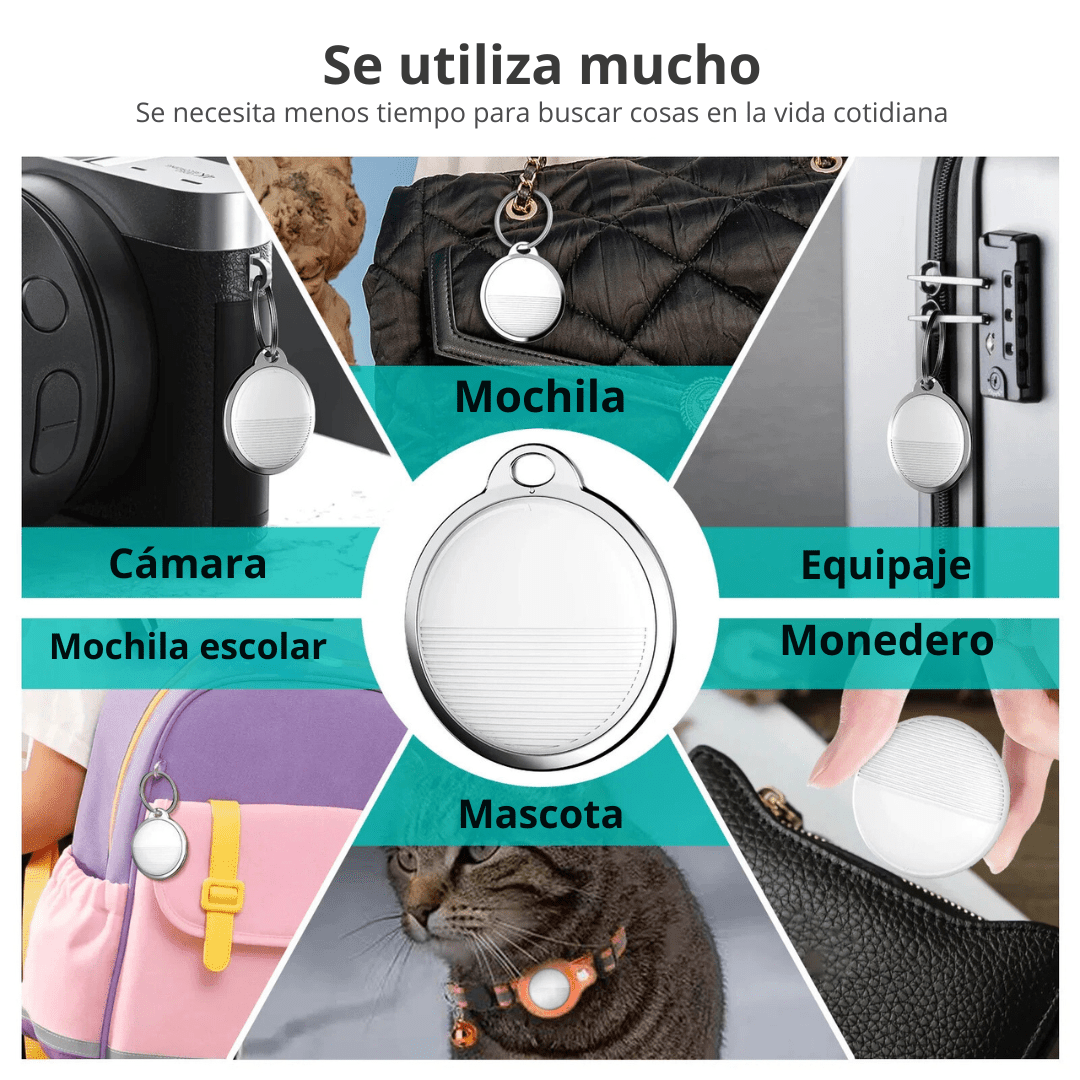 Se utiliza mucho
Se necesita menos tiempo para buscar cosas en la vida cotidiana

Mochila

Cámara

Equipaje

Mochila escolar

Monedero

Mascota