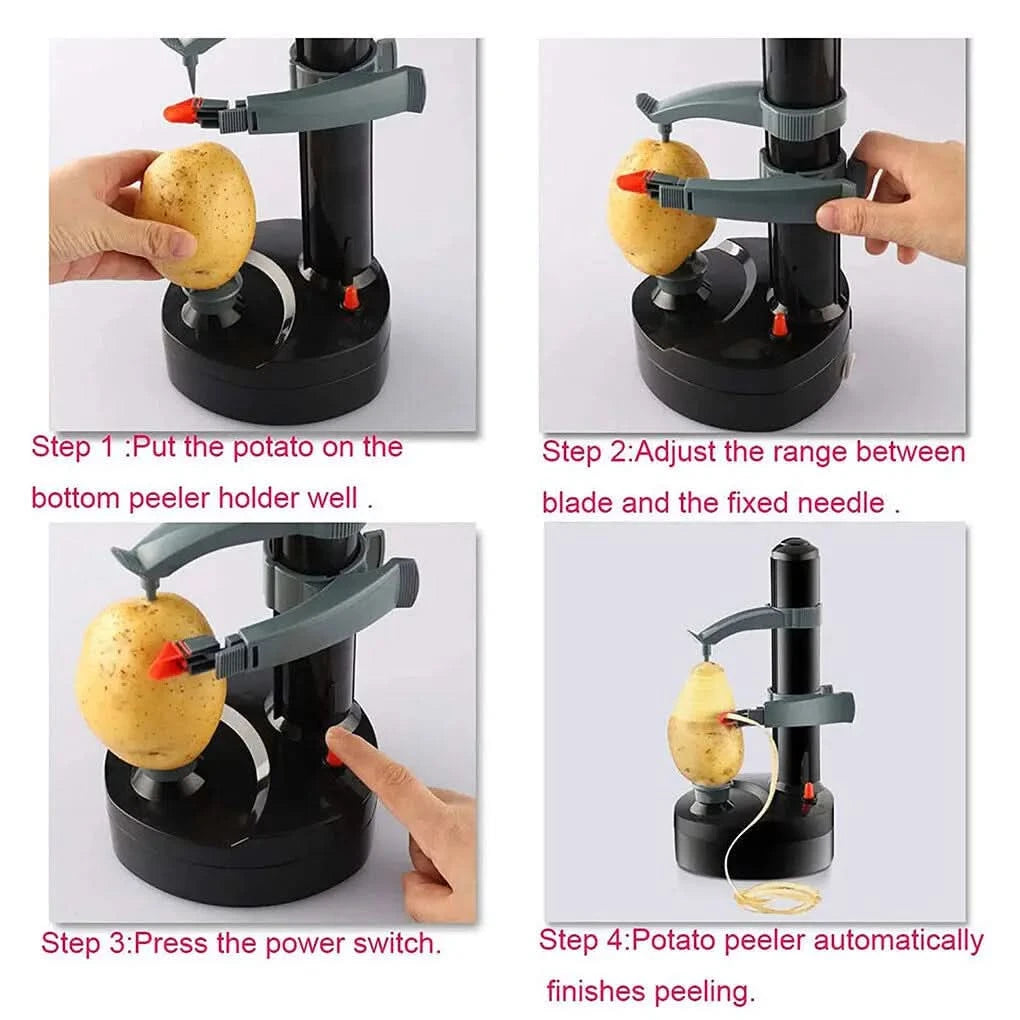 Step 1 :Put the potato on the bottom peeler holder well .

Step 2:Adjust the range between blade and the fixed needle .

Step 3:Press the power switch.

Step 4:Potato peeler automatically finishes peeling.