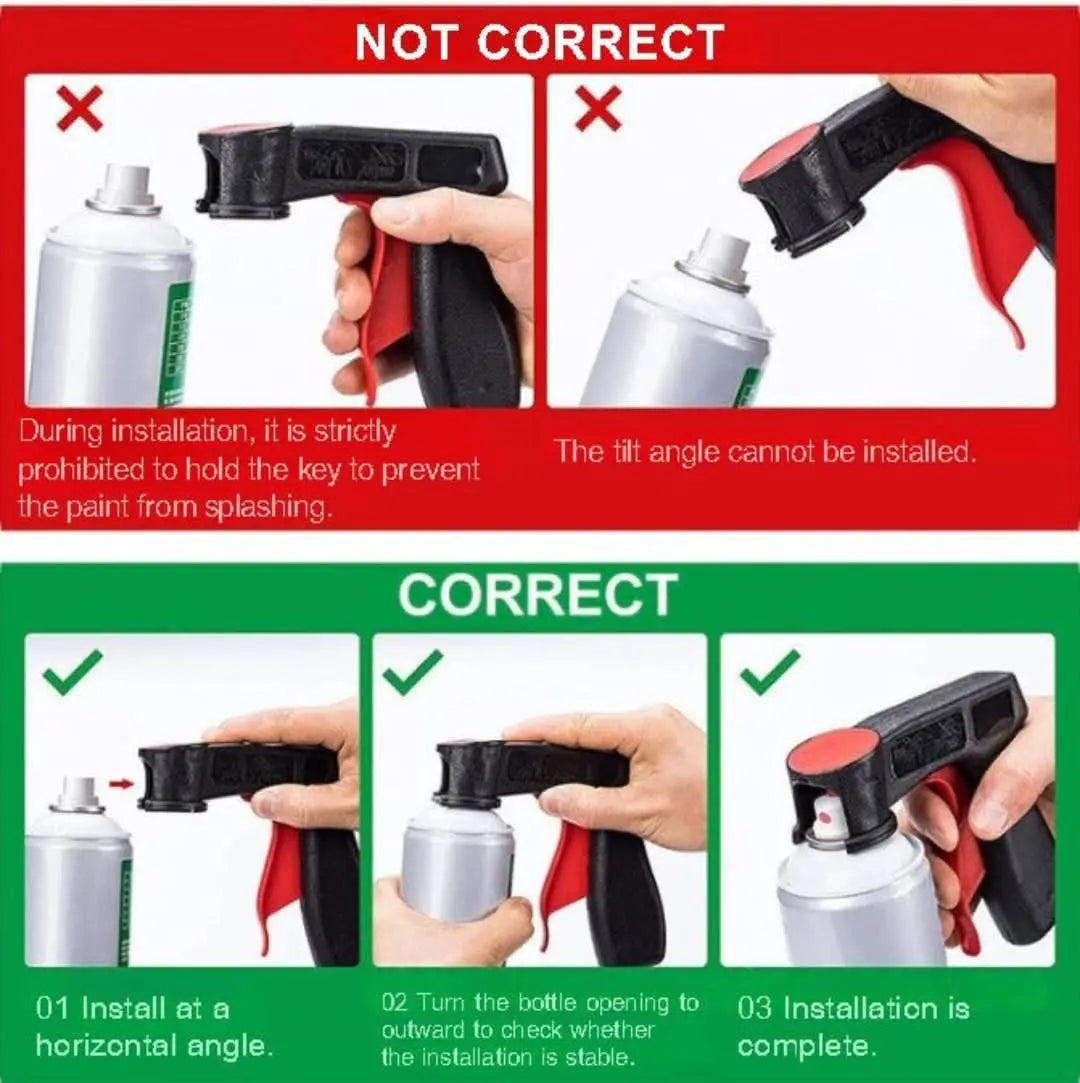 NOT CORRECT

During installation, it is strictly prohibited to hold the key to prevent the paint from splashing.

The tilt angle cannot be installed.

CORRECT

01 Install at a horizontal angle.

02 Turn the bottle opening to outward to check whether the installation is stable.

03 Installation is complete.