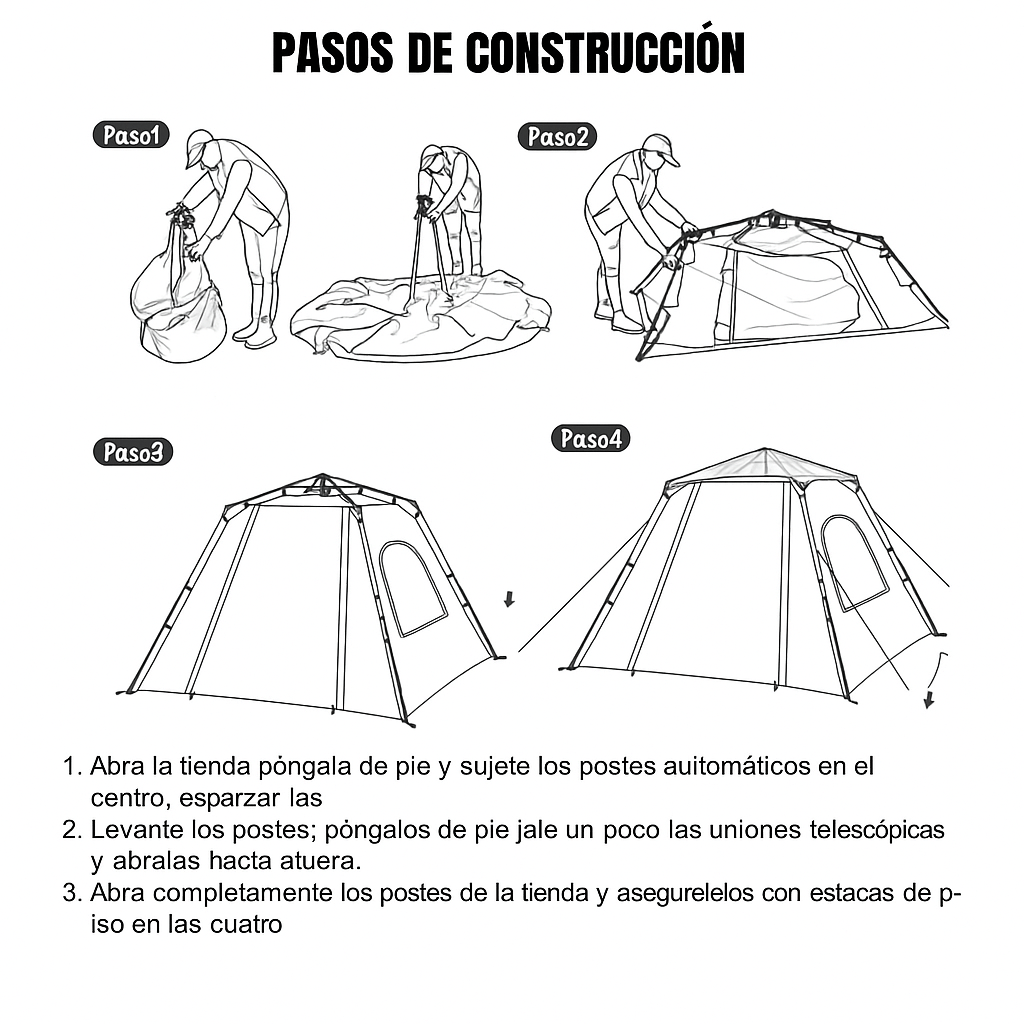 PASOS DE CONSTRUCCIÓN

Paso1

Paso2

Paso3

Paso4

1. Abra la tienda póngala de pie y sujete los postes auitomáticos en el centro, esparzar las
2. Levante los postes; póngalos de pie jale un poco las uniones telescópicas y abralas hacta atuera.
3. Abra completamente los postes de la tienda y asegurelelos con estacas de piso en las cuatro