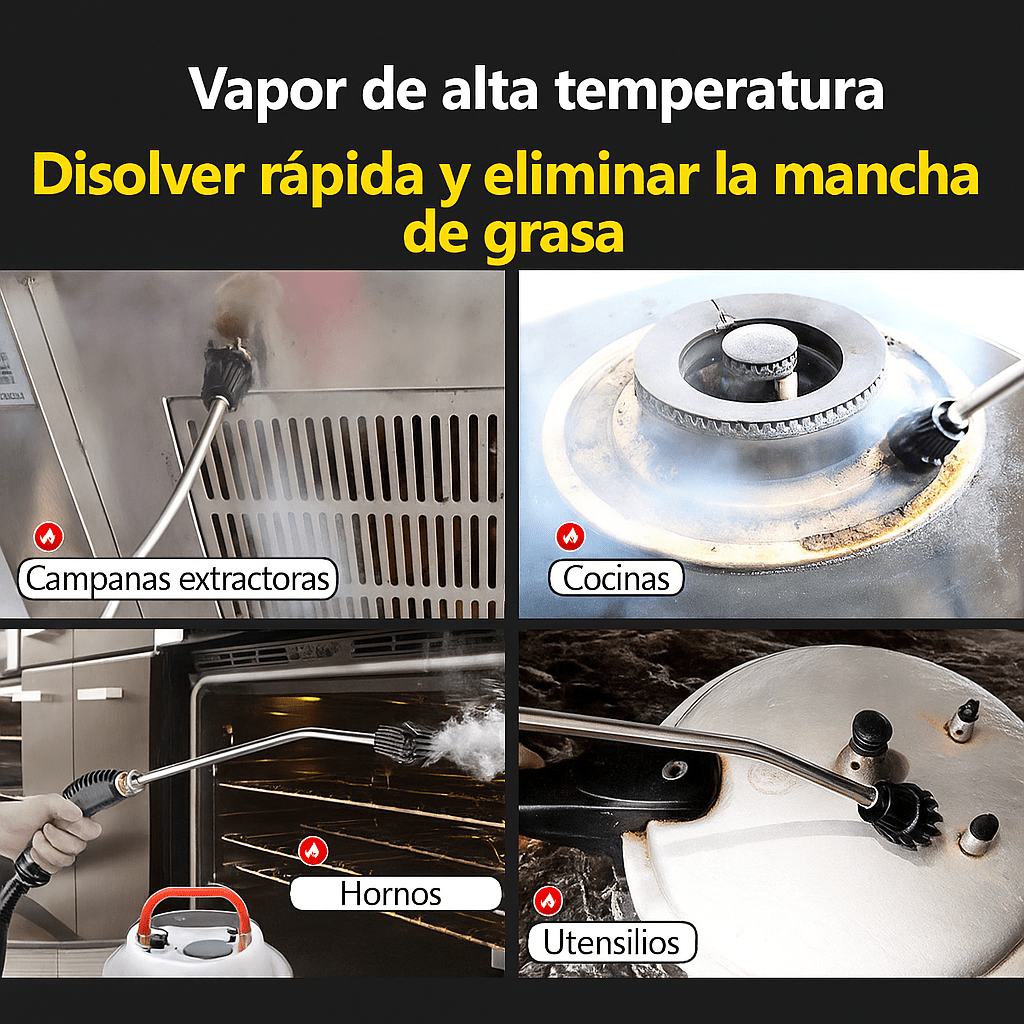 Vapor de alta temperatura

Disolver rápida y eliminar la mancha de grasa

Campanas extractoras

Cocinas

Hornos

Utensilios