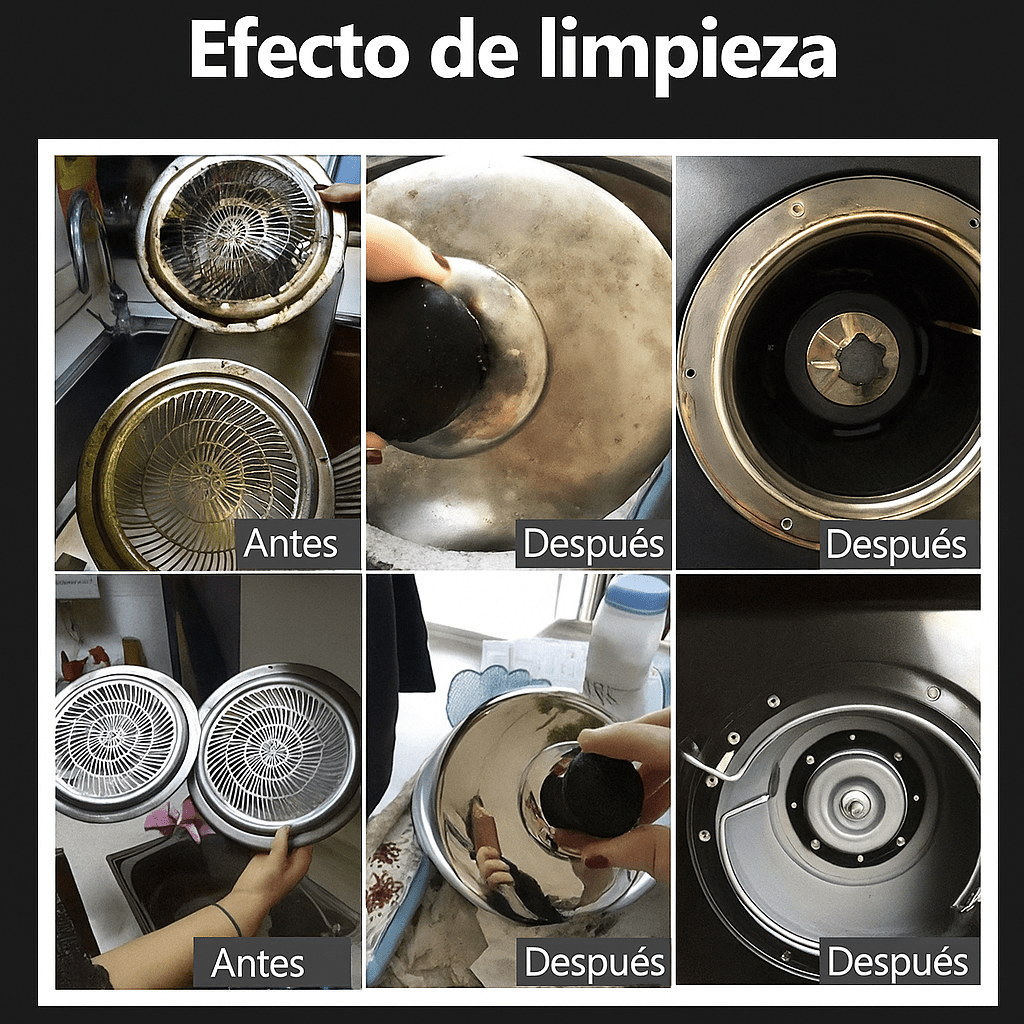 Efecto de limpieza

Antes

Después

Después

Antes

Después

Después