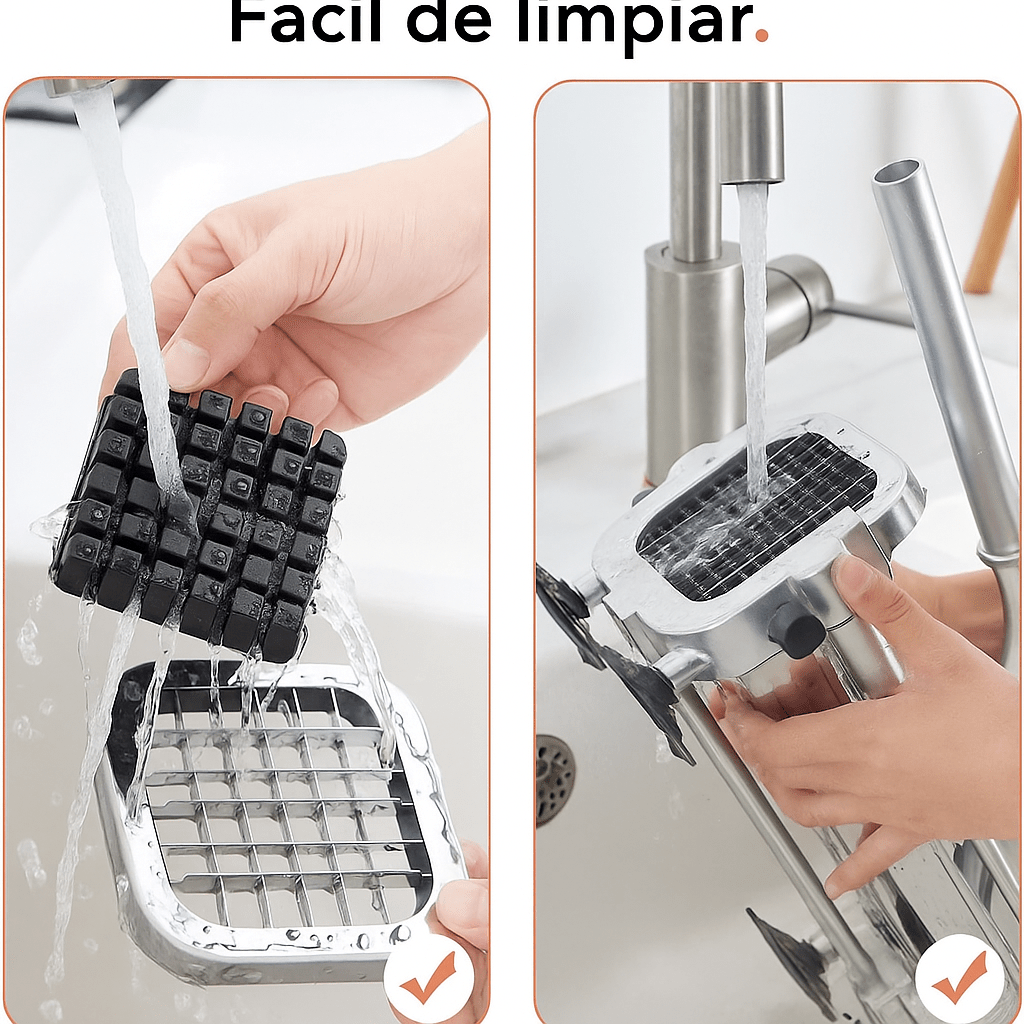 Facil de limpiar.