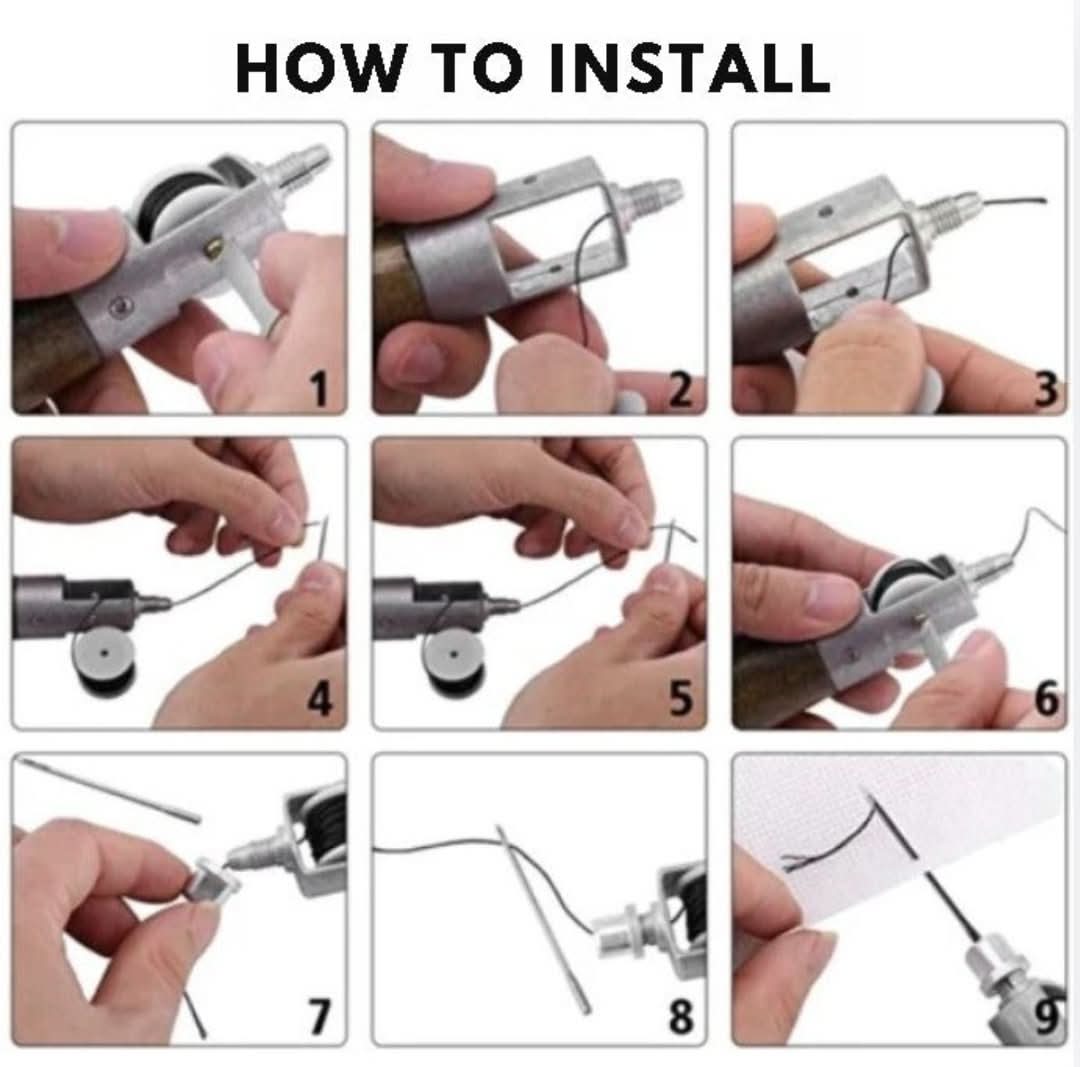 HOW TO INSTALL

1

2

3

4

5

6

7

8

9